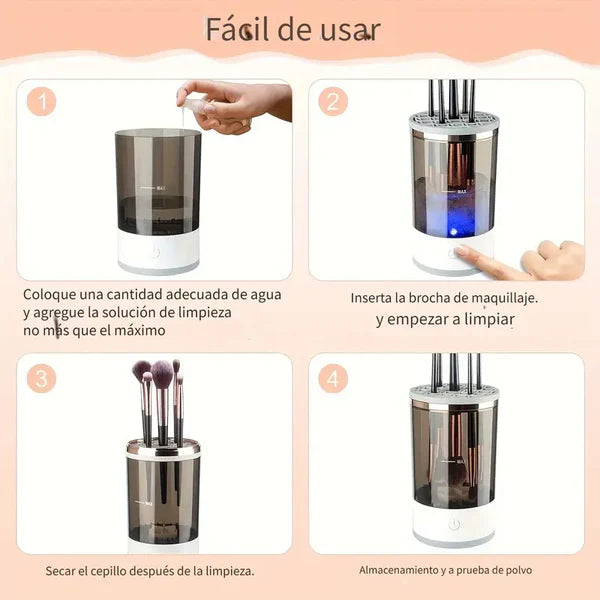 Fácil de usar

1

MAX

Coloque una cantidad adecuada de agua y agregue la solución de limpieza no más que el máximo

2

MAX

Inserta la brocha de maquillaje. y empezar a limpiar

3

MAX

Secar el cepillo después de la limpieza.

4

MAX

Almacenamiento y a prueba de polvo