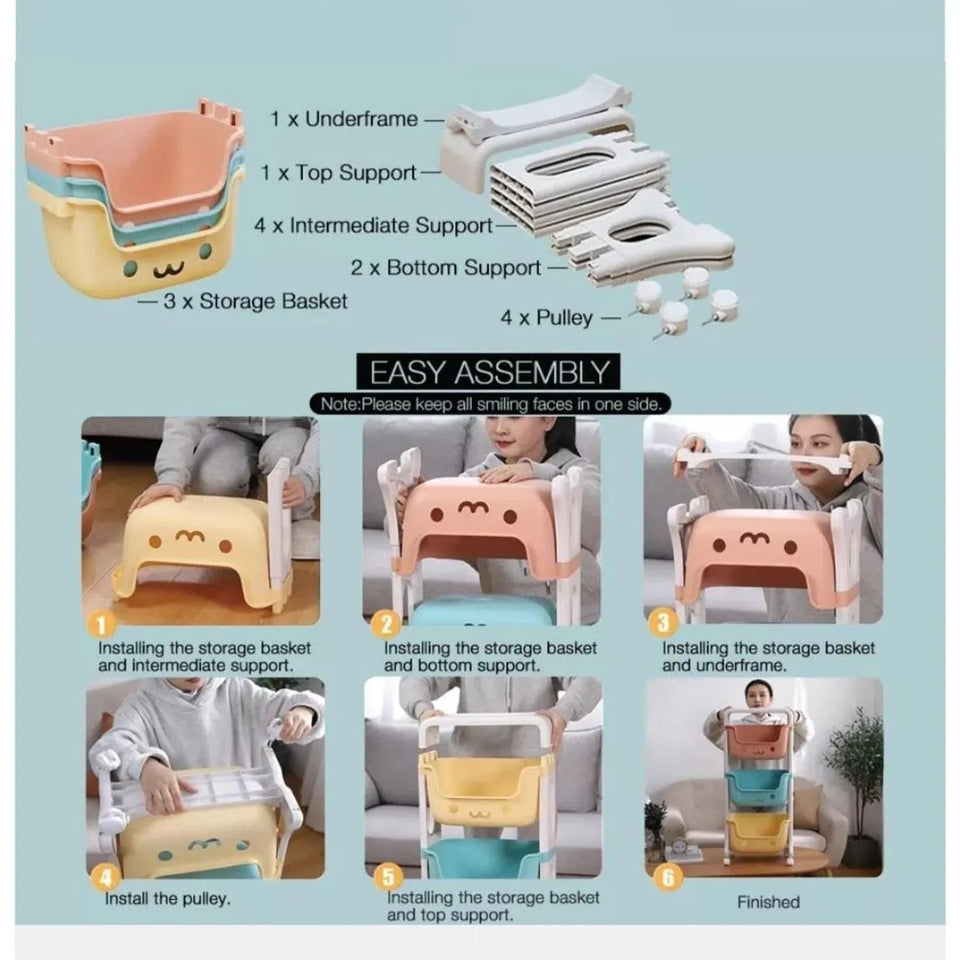 1 x Underframe
1 x Top Support
4 x Intermediate Support
2 x Bottom Support
3 x Storage Basket
4 x Pulley

EASY ASSEMBLY

Note:Please keep all smiling faces in one side.

1
Installing the storage basket and intermediate support.

2
Installing the storage basket and bottom support.

3
Installing the storage basket and underframe.

4
Install the pulley.

5
Installing the storage basket and top support.

6
Finished